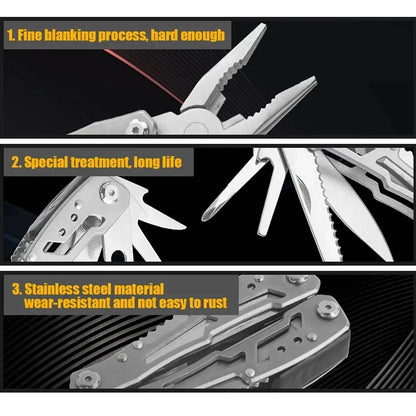 1. Fine blanking process, hard enough

2. Special treatment, long life

3. Stainless steel material
wear-resistant and not easy to rust